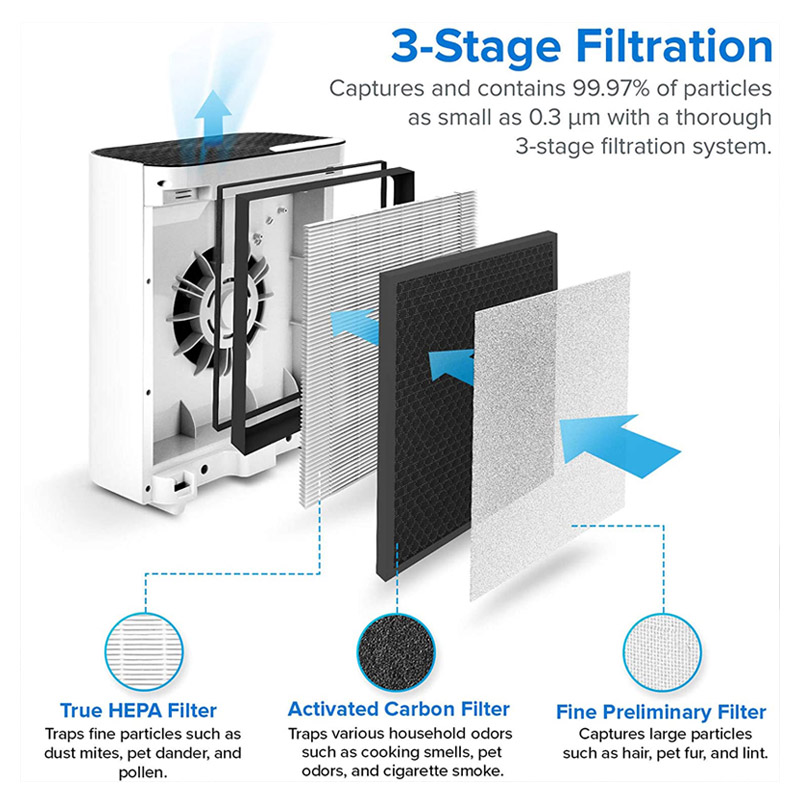 3-Stage Filtration

Captures and contains 99.97% of particles as small as 0.3 µm with a thorough 3-stage filtration system.

True HEPA Filter
Traps fine particles such as dust mites, pet dander, and pollen.

Activated Carbon Filter
Traps various household odors such as cooking smells, pet odors, and cigarette smoke.

Fine Preliminary Filter
Captures large particles such as hair, pet fur, and lint.